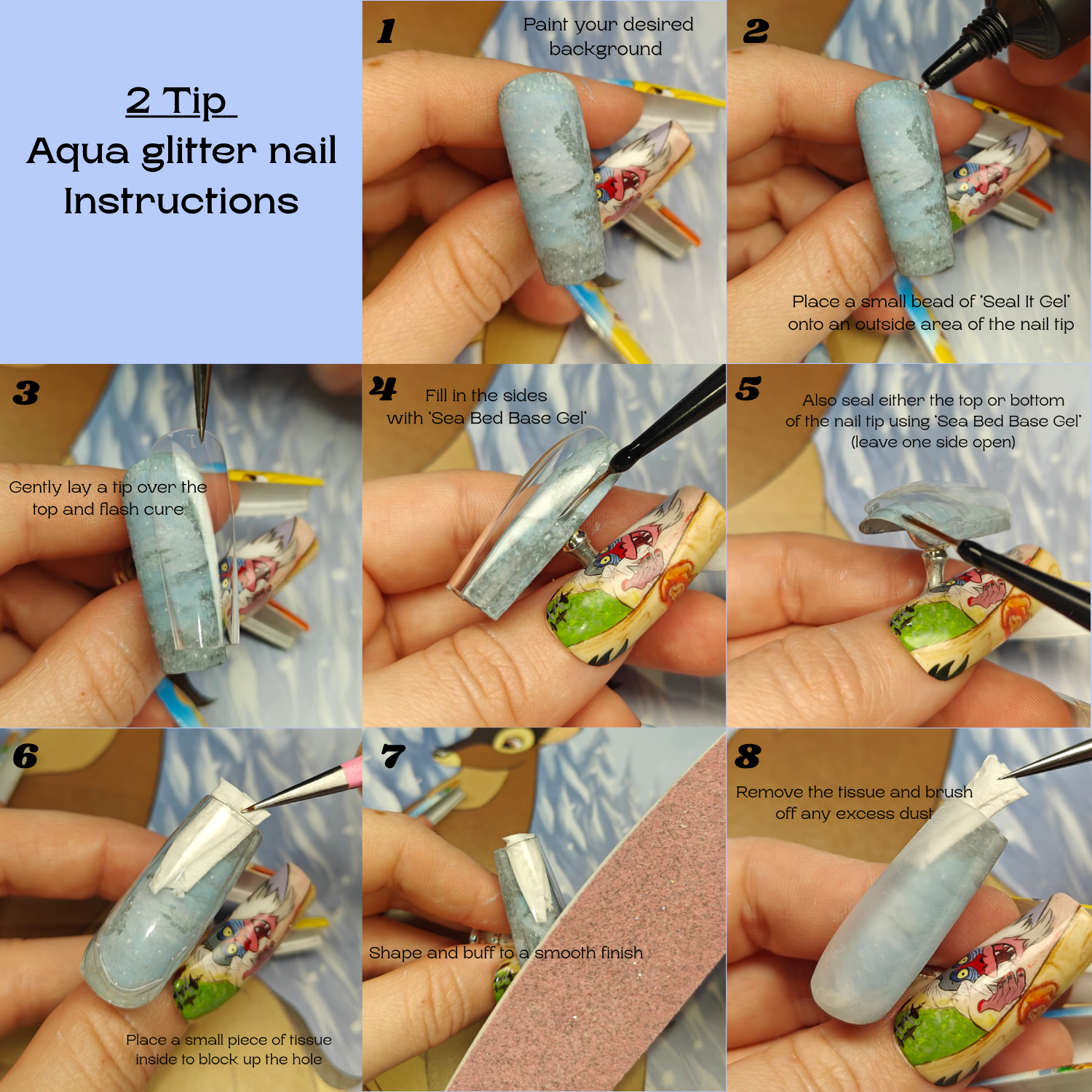 2 Tip
Aqua glitter nail
Instructions

1
Paint your desired background

2
Place a small bead of 'Seal It Gel' onto an outside area of the nail tip

3
Gently lay a tip over the top and flash cure

4
Fill in the sides with 'Sea Bed Base Gel'

5
Also seal either the top or bottom of the nail tip using 'Sea Bed Base Gel' (leave one side open)

6
Place a small piece of tissue inside to block up the hole

7
Shape and buff to a smooth finish

8
Remove the tissue and brush off any excess dust